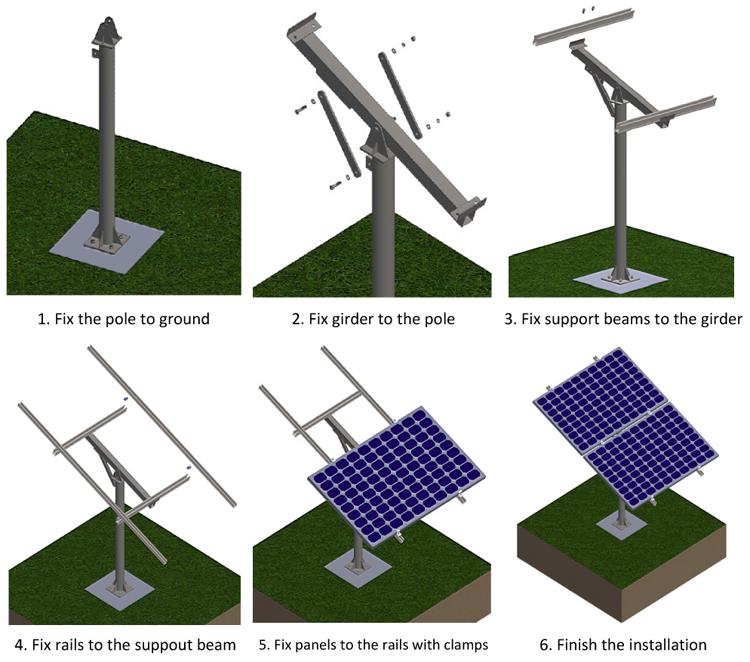 1. Fix the pole to ground

2. Fix girder to the pole

3. Fix support beams to the girder

4. Fix rails to the suppout beam

5. Fix panels to the rails with clamps

6. Finish the installation