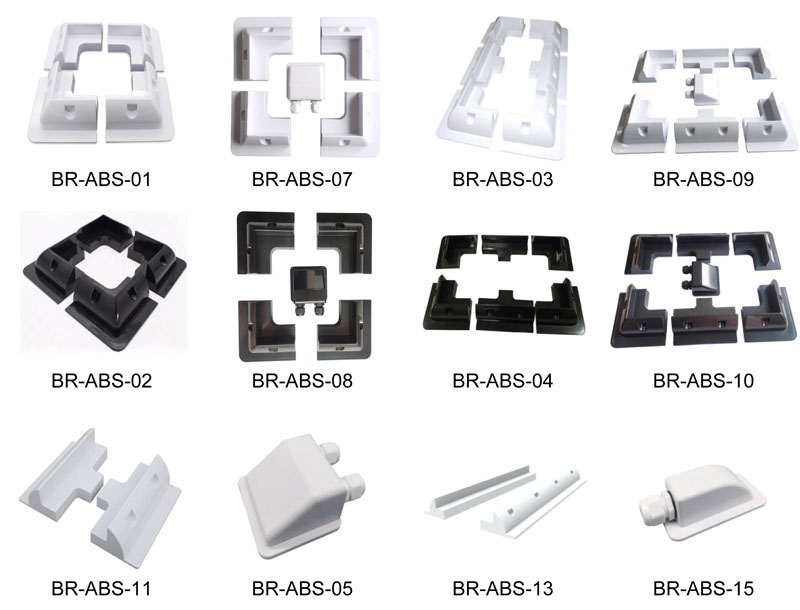 BR-ABS-01
BR-ABS-07
BR-ABS-03
BR-ABS-09

BR-ABS-02
BR-ABS-08
BR-ABS-04
BR-ABS-10

BR-ABS-11
BR-ABS-05
BR-ABS-13
BR-ABS-15