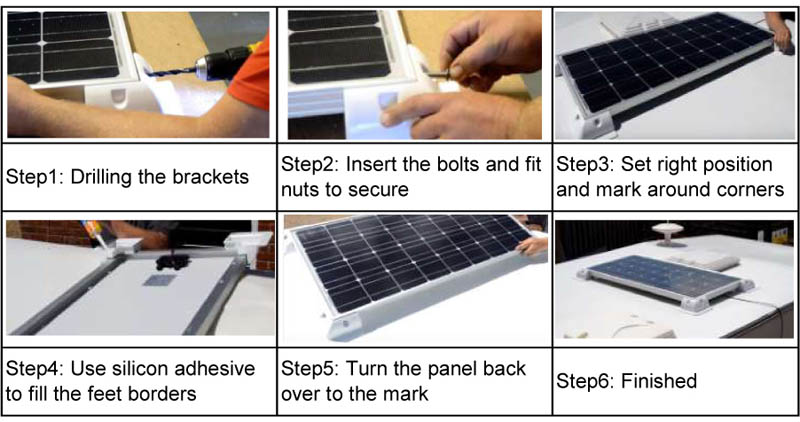 | Step1: Drilling the brackets | Step2: Insert the bolts and fit nuts to secure | Step3: Set right position and mark around corners |
|---|---|---|
| Step4: Use silicon adhesive to fill the feet borders | Step5: Turn the panel back over to the mark | Step6: Finished |