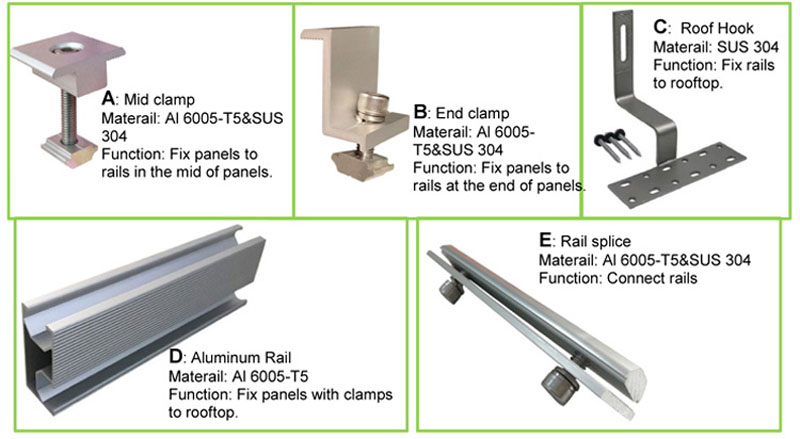 A: Mid clamp
Materail: Al 6005-T5&SUS 304
Function: Fix panels to rails in the mid of panels.

B: End clamp
Materail: Al 6005-T5&SUS 304
Function: Fix panels to rails at the end of panels.

C: Roof Hook
Materail: SUS 304
Function: Fix rails to rooftop.

D: Aluminum Rail
Materail: Al 6005-T5
Function: Fix panels with clamps to rooftop.

E: Rail splice
Materail: Al 6005-T5&SUS 304
Function: Connect rails