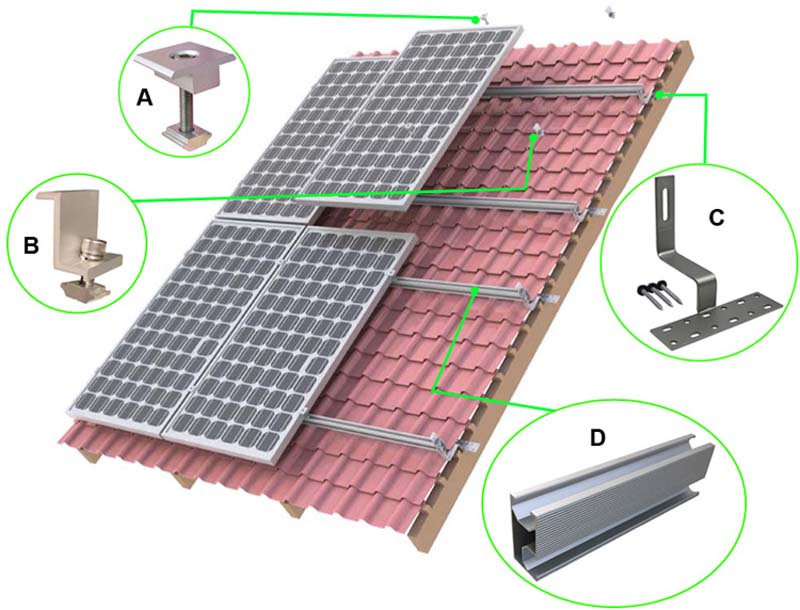 A

B

C

D