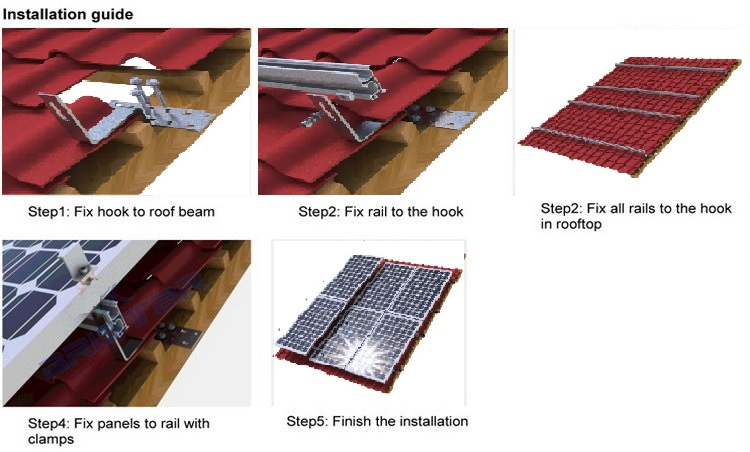 Installation guide

Step1: Fix hook to roof beam

Step2: Fix rail to the hook

Step2: Fix all rails to the hook in rooftop

Step4: Fix panels to rail with clamps

Step5: Finish the installation