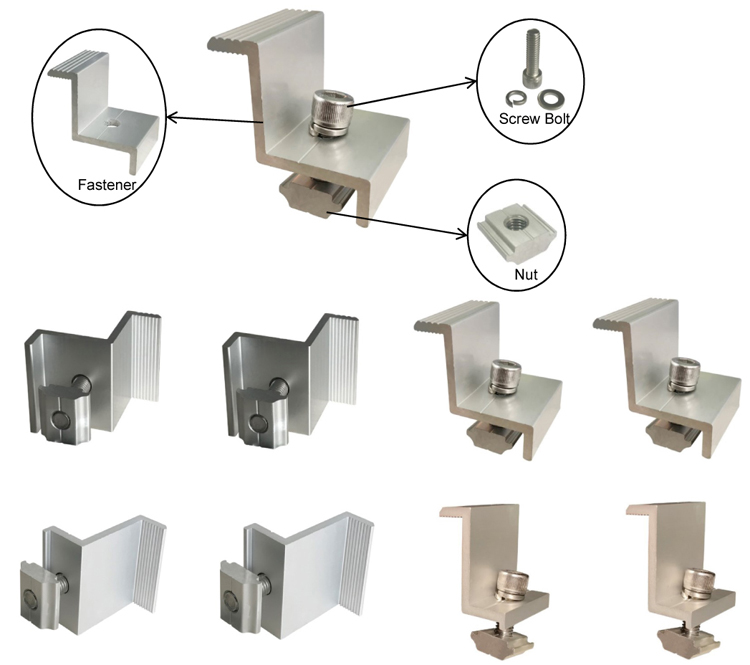 Fastener

Screw Bolt

Nut